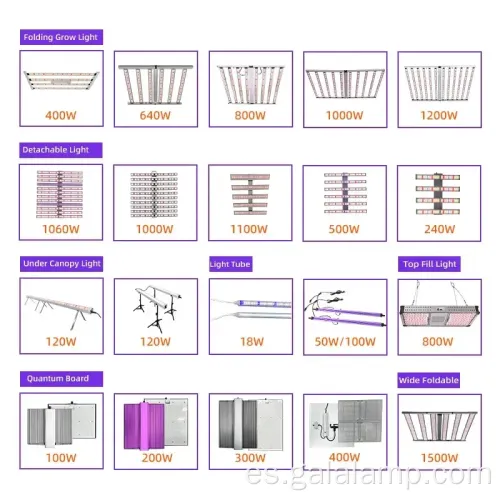 Folding Grow Light

400W

640W

800W

1000W

1200W

Detachable Light

1060W

1000W

1100W

500W

240W

Under Canopy Light

120W

120W

Light Tube

18W

50W/100W

Top Fill Light

800W

Quantum Board

100W

200W

300W

400W

Wide Foldable

1500W

es.galalamp.com